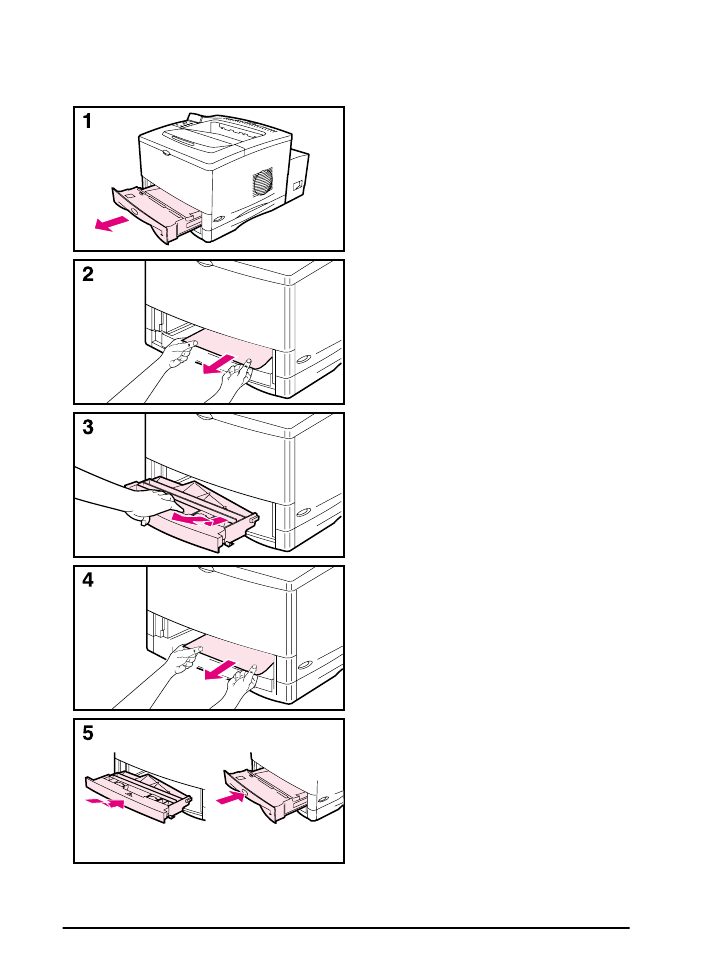 1

2

3

4

5